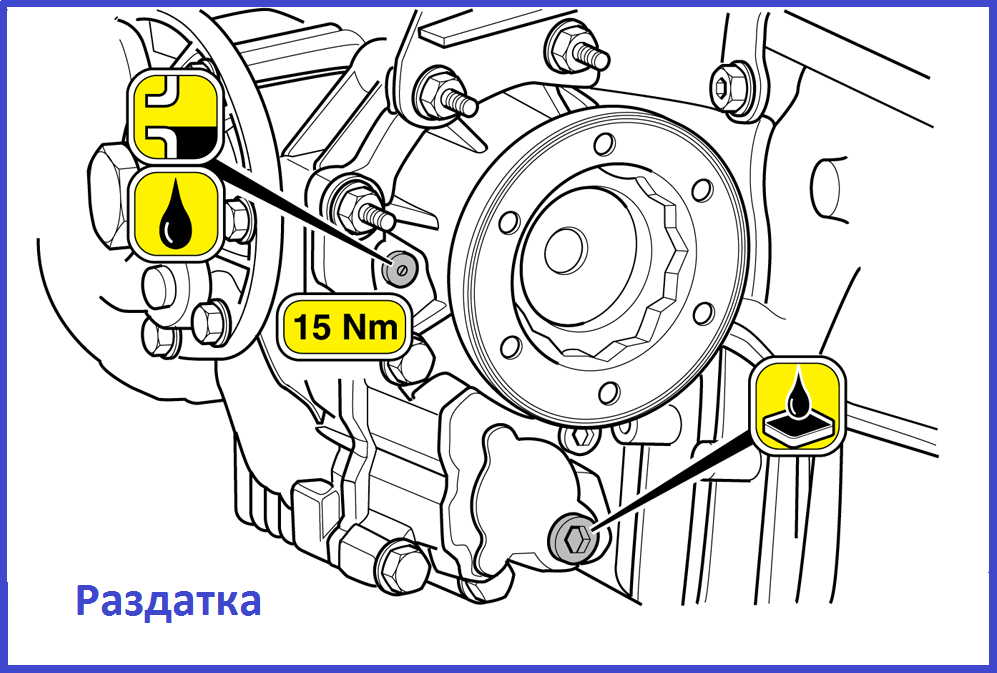 15 Nm

Раздатка