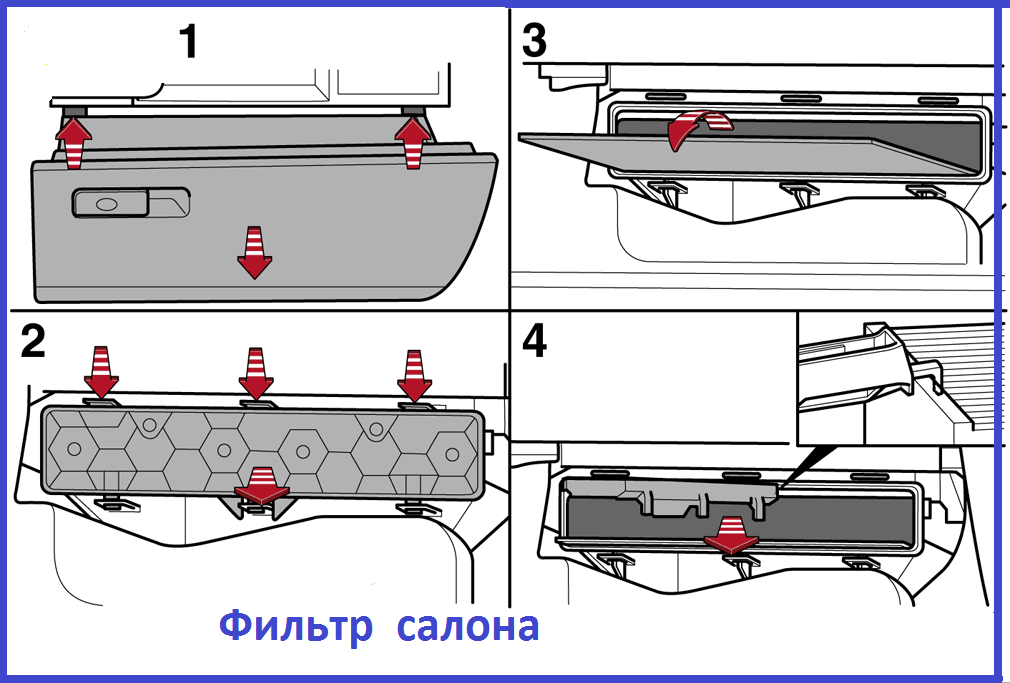 1

3

2

4

Фильтр салона