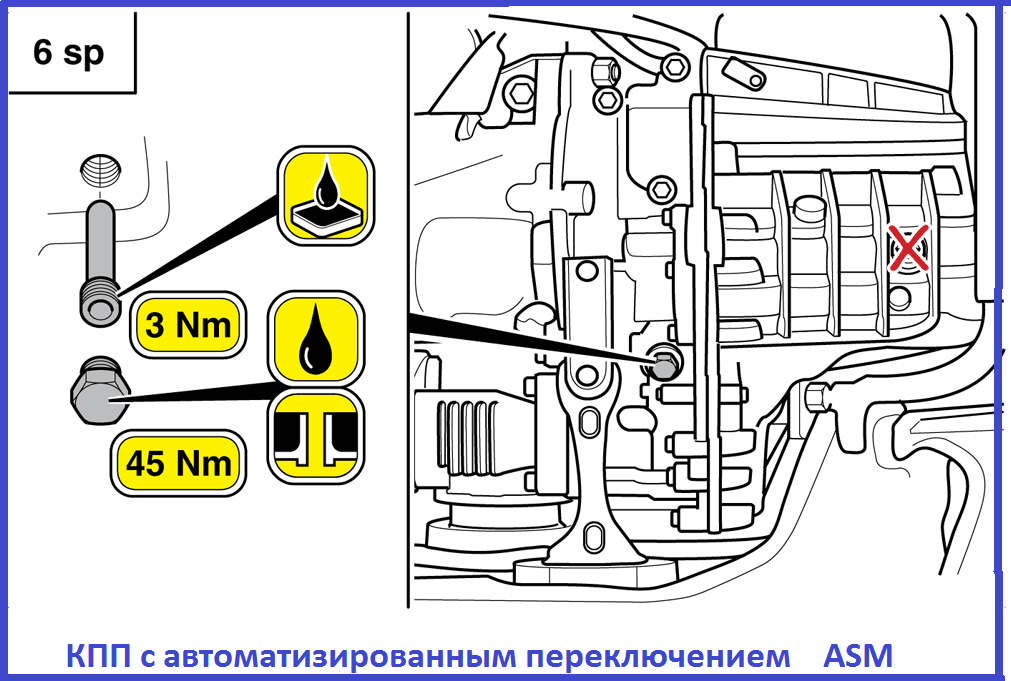 6 sp

3 Nm

45 Nm

КПП с автоматизированным переключением ASM