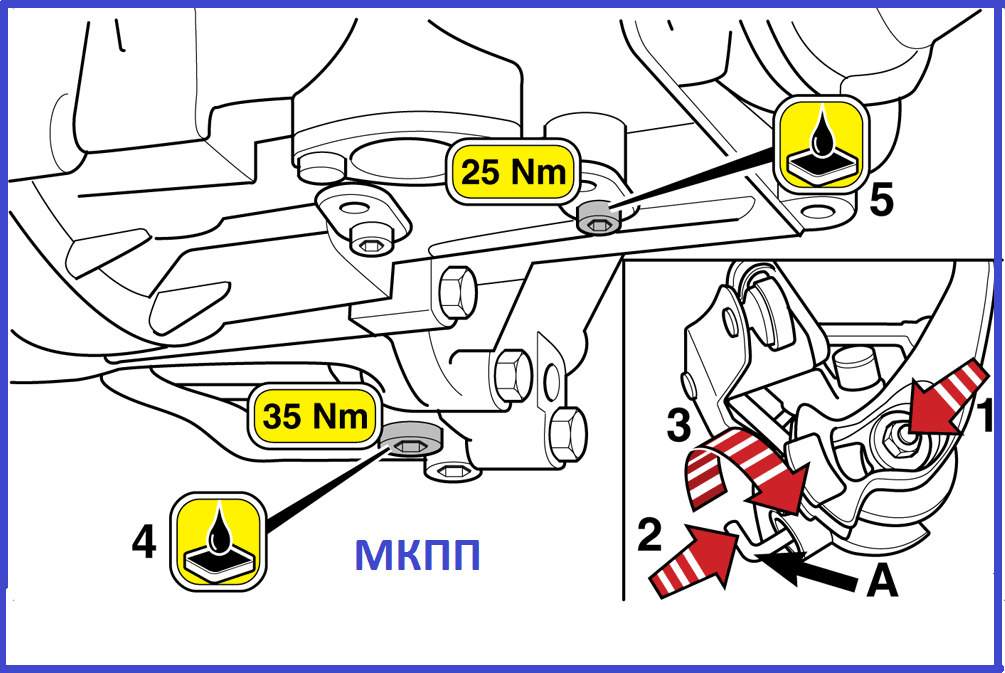 25 Nm
5
35 Nm
4
МКПП
3
1
2
A