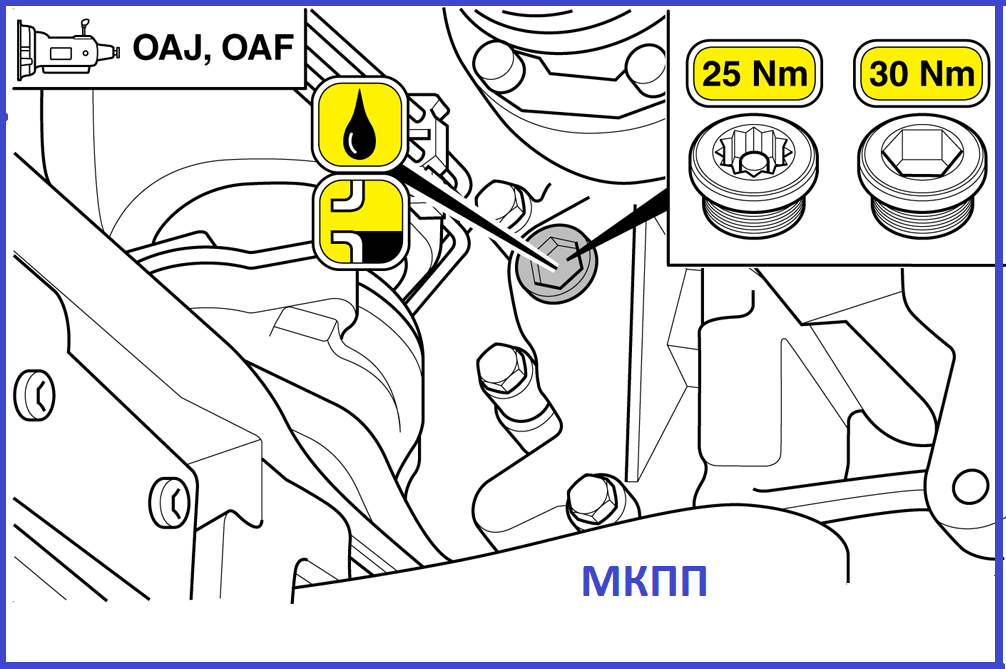 OAJ, OAF

25 Nm

30 Nm

МКПП