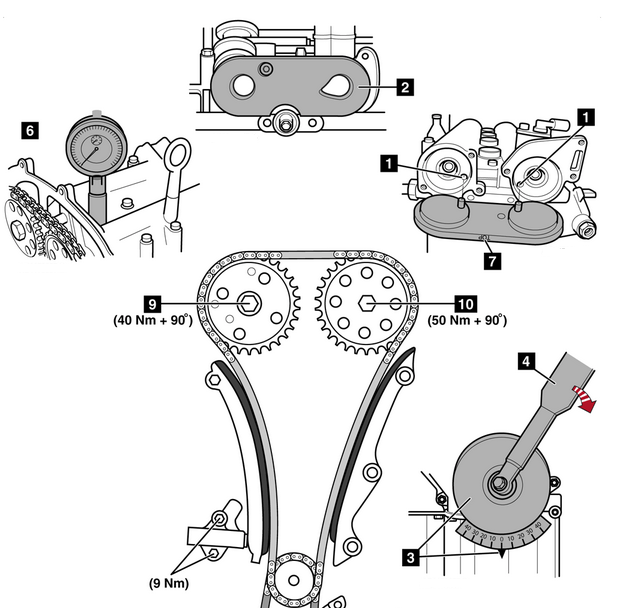 2

6

1

1

7

9
(40 Nm + 90°)

10
(50 Nm + 90°)

4

40 30 20 10 0 10 20 30 40

3

(9 Nm)