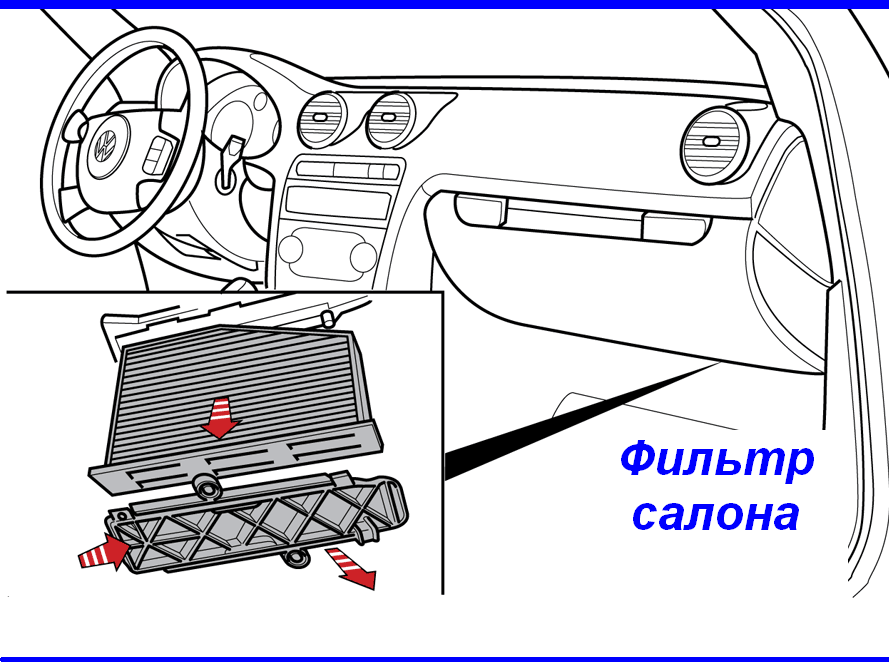 Фильтр салона