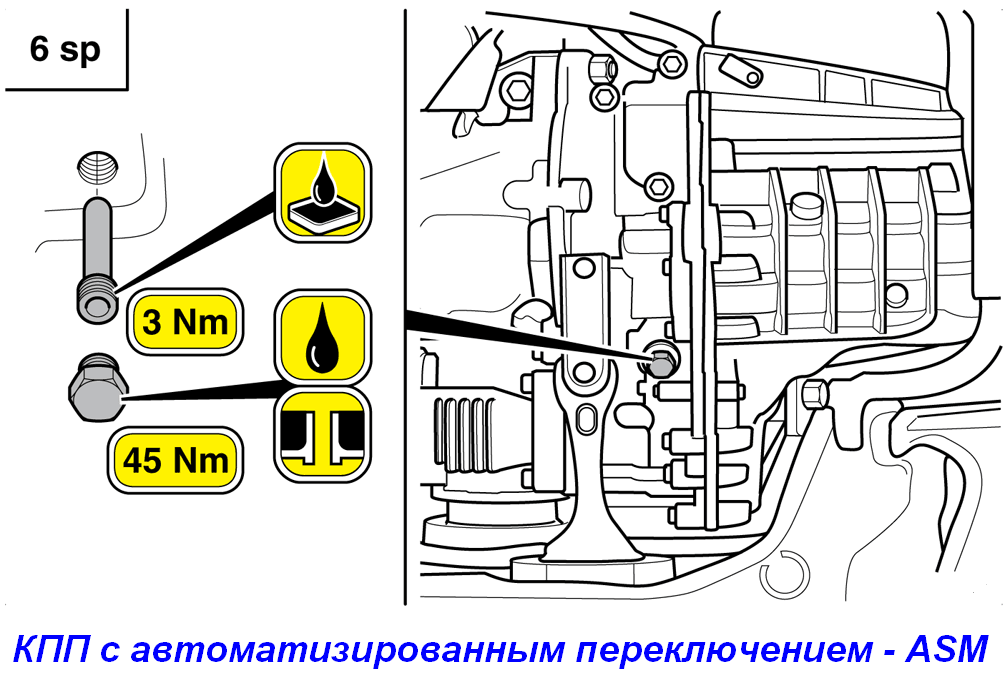 6 sp

3 Nm

45 Nm

КПП с автоматизированным переключением - ASM