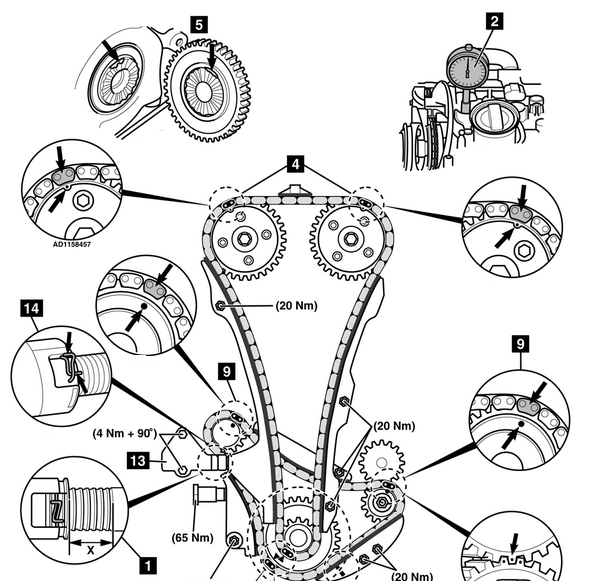 5
2
4
AD1158457
(20 Nm)
14
9
9
(20 Nm)
(4 Nm + 90°)
13
(65 Nm)
X
1
(20 Nm)