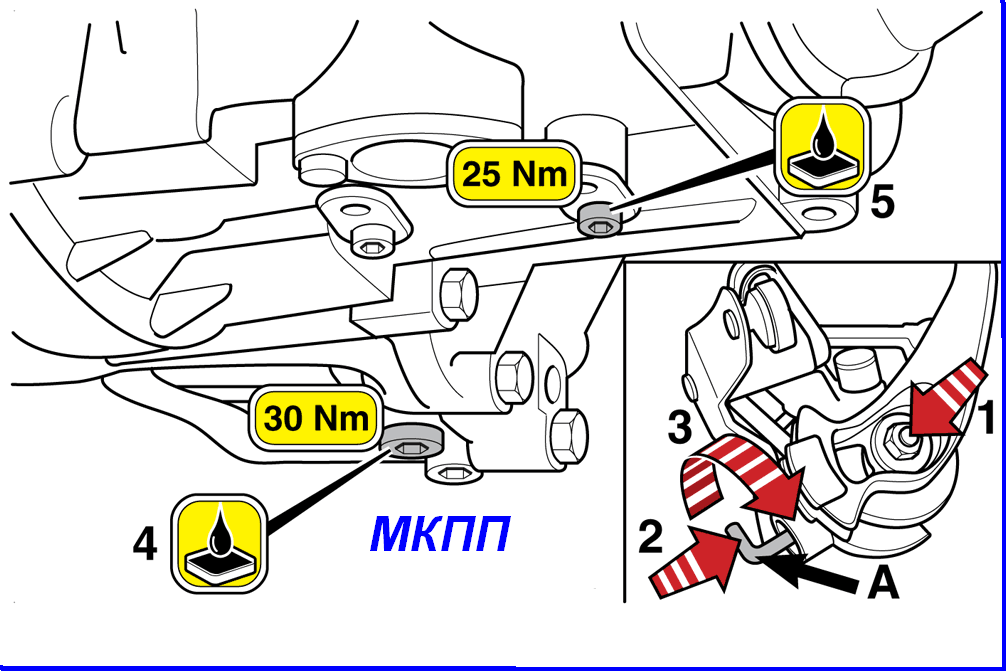 25 Nm

5

30 Nm

4

МКПП

3

1

2

A