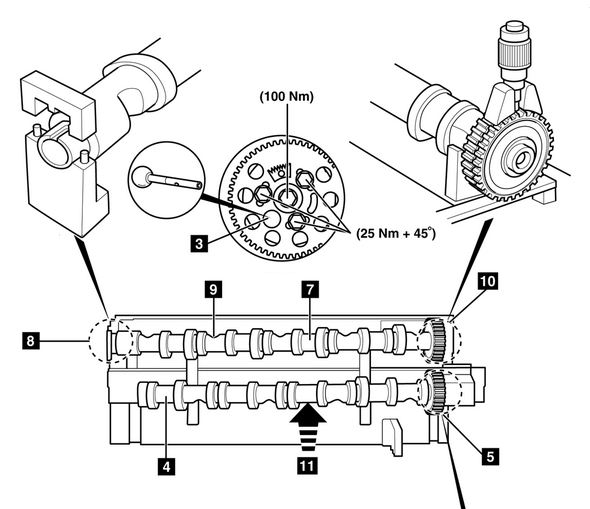 (100 Nm)

(25 Nm + 45°)

3

9

7

10

8

4

11

5