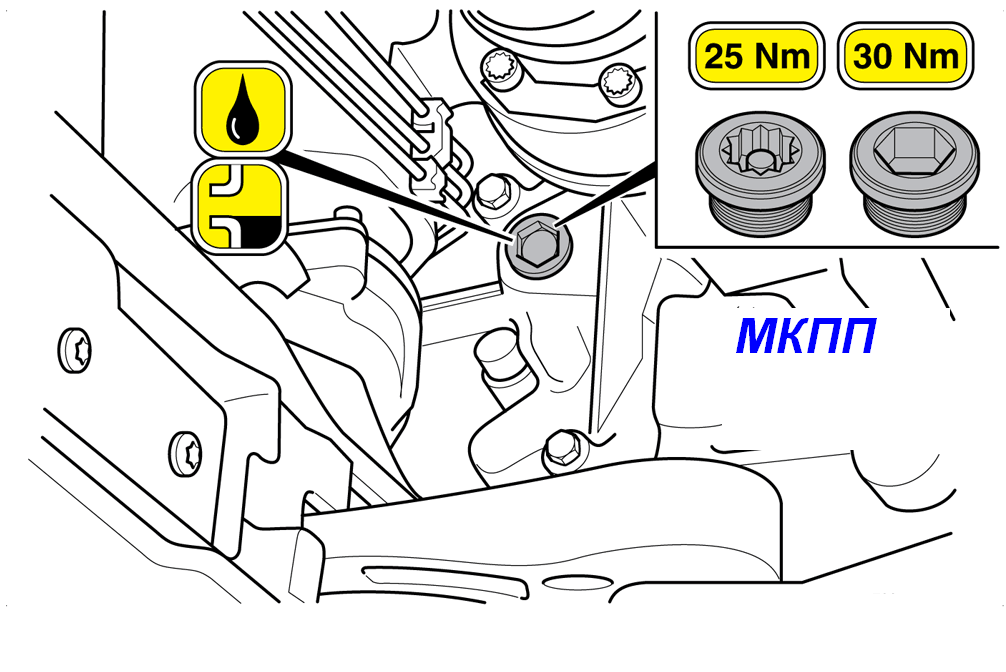 25 Nm
30 Nm
МКПП