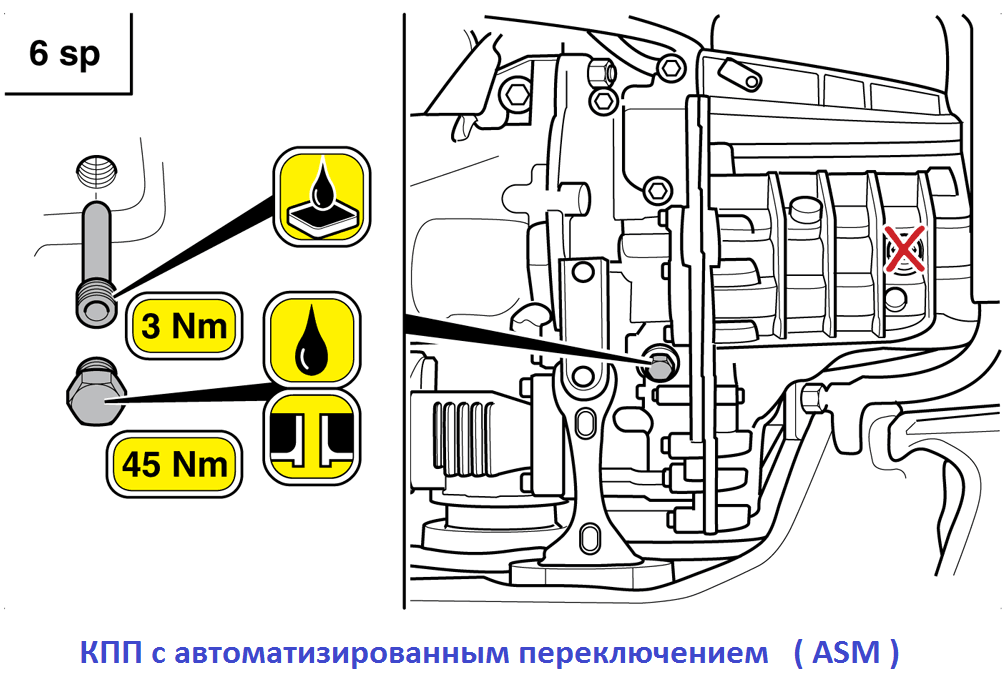 6 sp

3 Nm

45 Nm

КПП с автоматизированным переключением ( ASM )