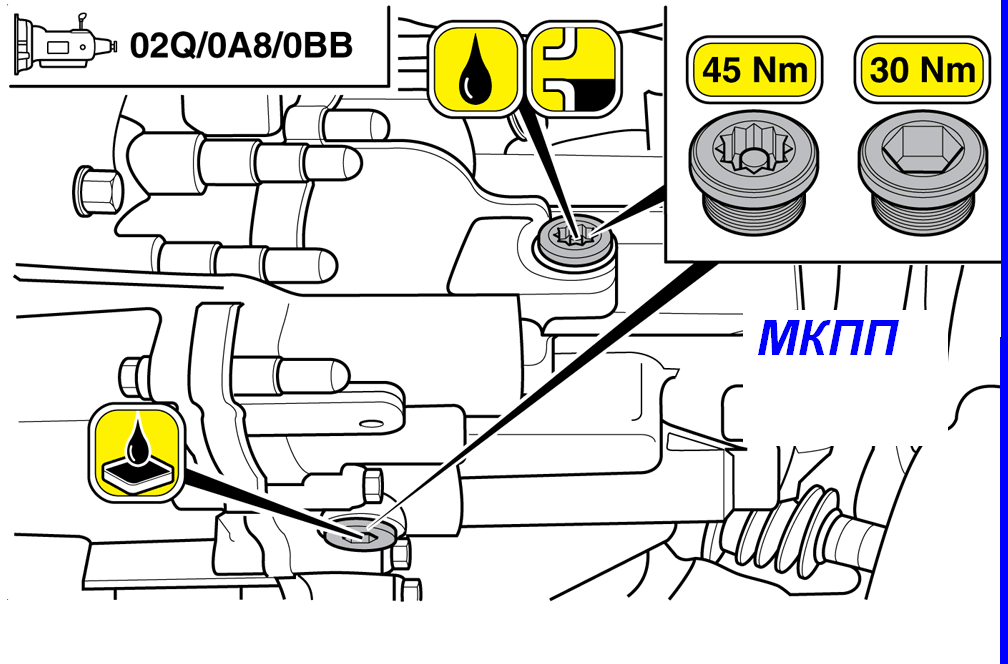 02Q/0A8/0BB

45 Nm

30 Nm

МКПП