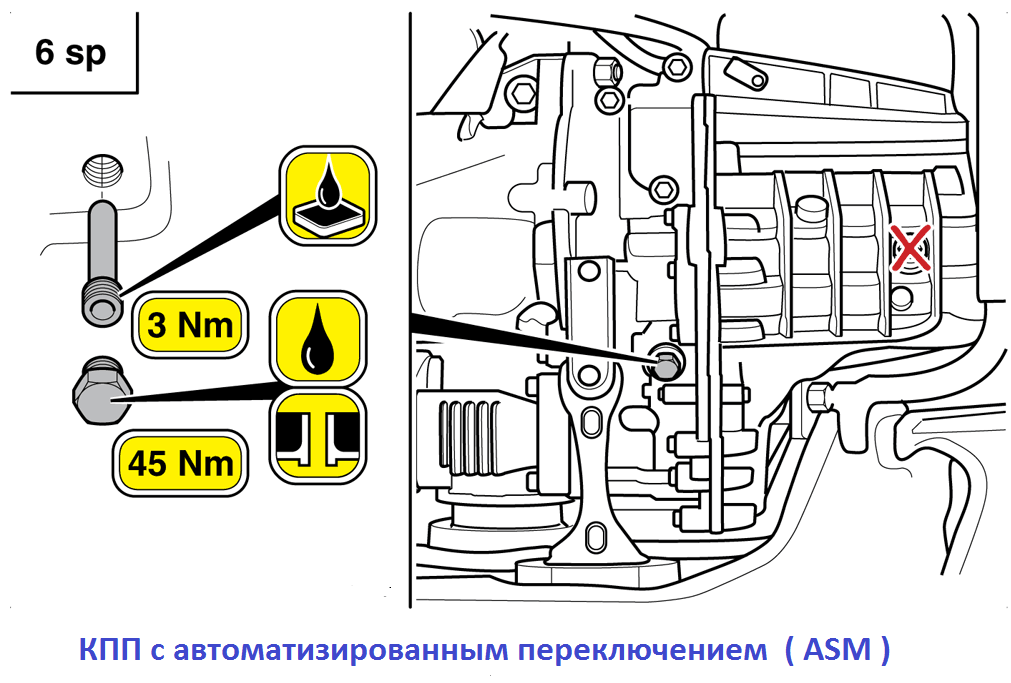 6 sp

3 Nm

45 Nm

КПП с автоматизированным переключением ( ASM )