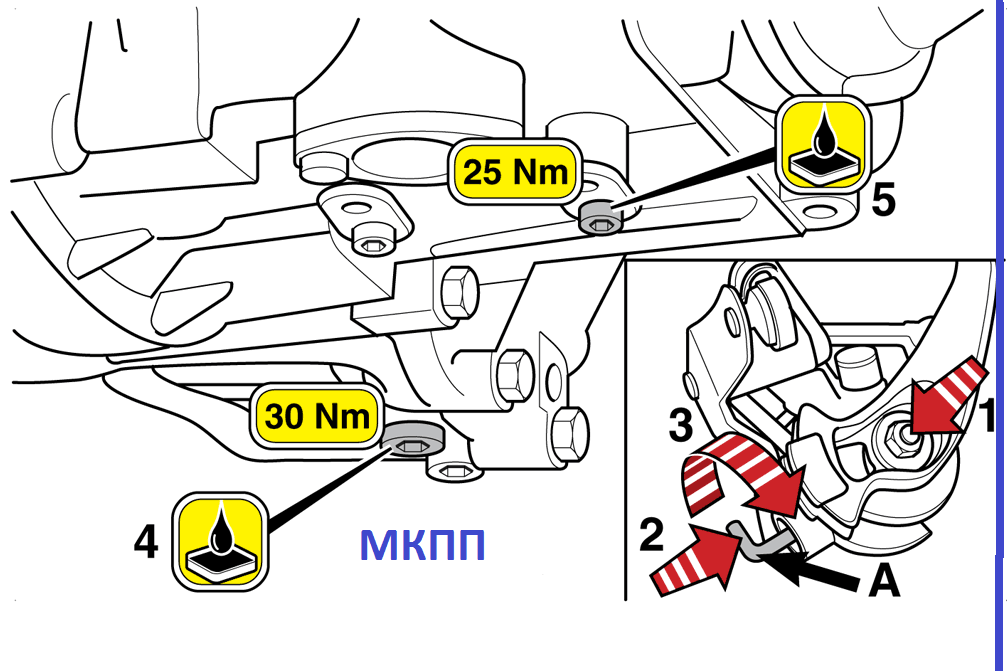 25 Nm

5

30 Nm

4

МКПП

1

3

2

A