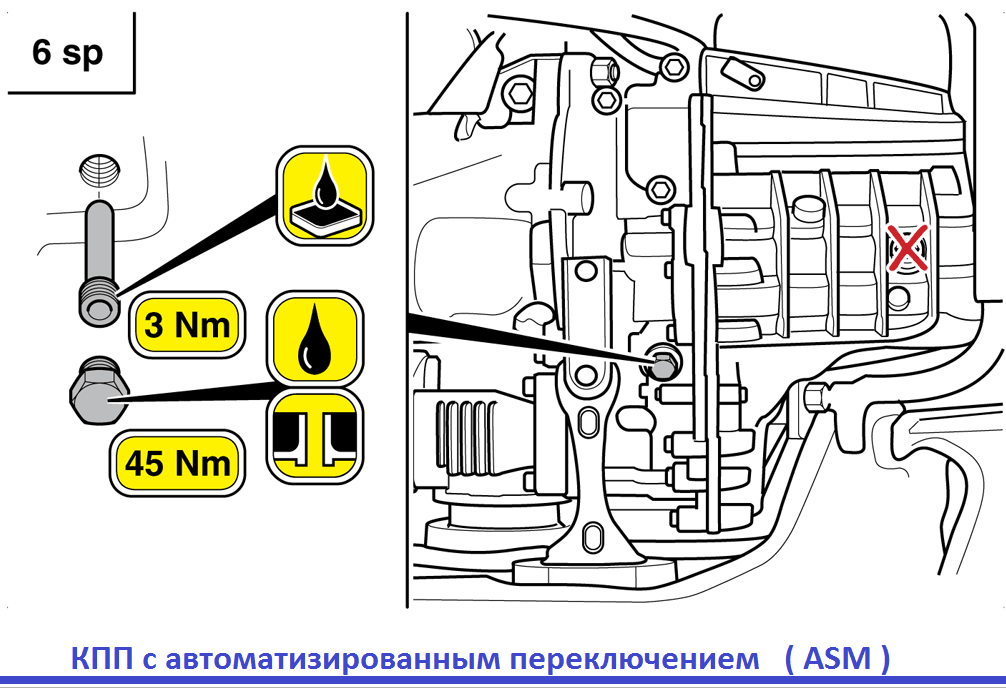 6 sp

3 Nm

45 Nm

КПП с автоматизированным переключением ( ASM )