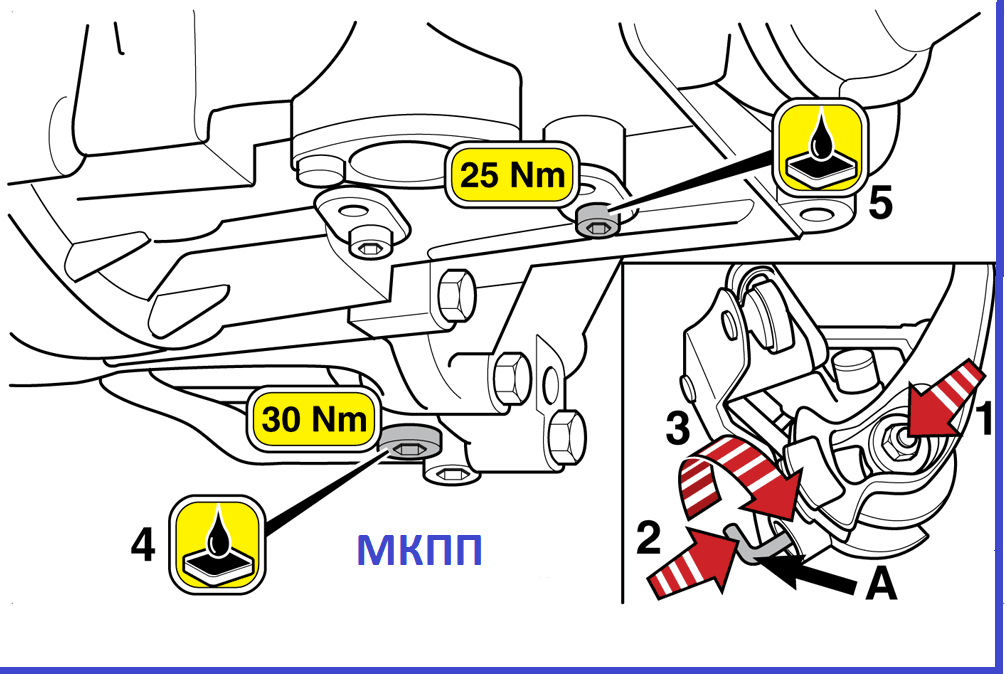 25 Nm
5
30 Nm
4
МКПП
3
1
2
A