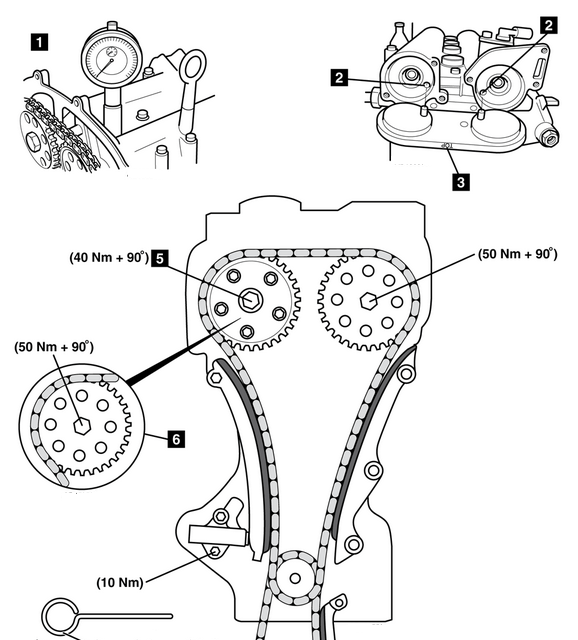 1

2

2

3

(40 Nm + 90°)

5

(50 Nm + 90°)

(50 Nm + 90°)

6

(10 Nm)