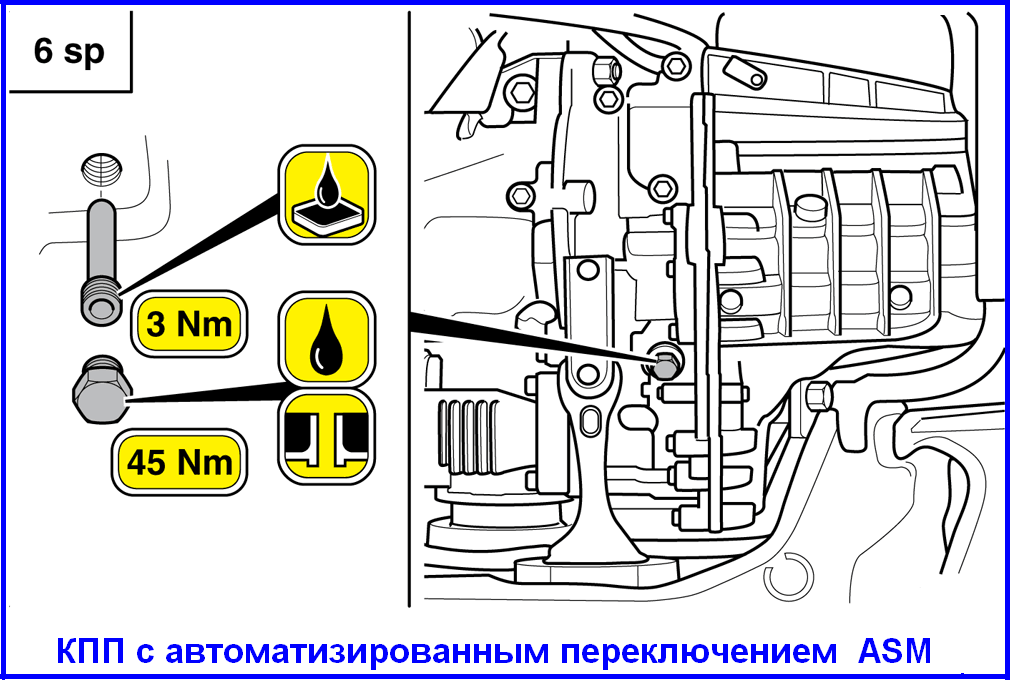 6 sp

3 Nm

45 Nm

КПП с автоматизированным переключением ASM