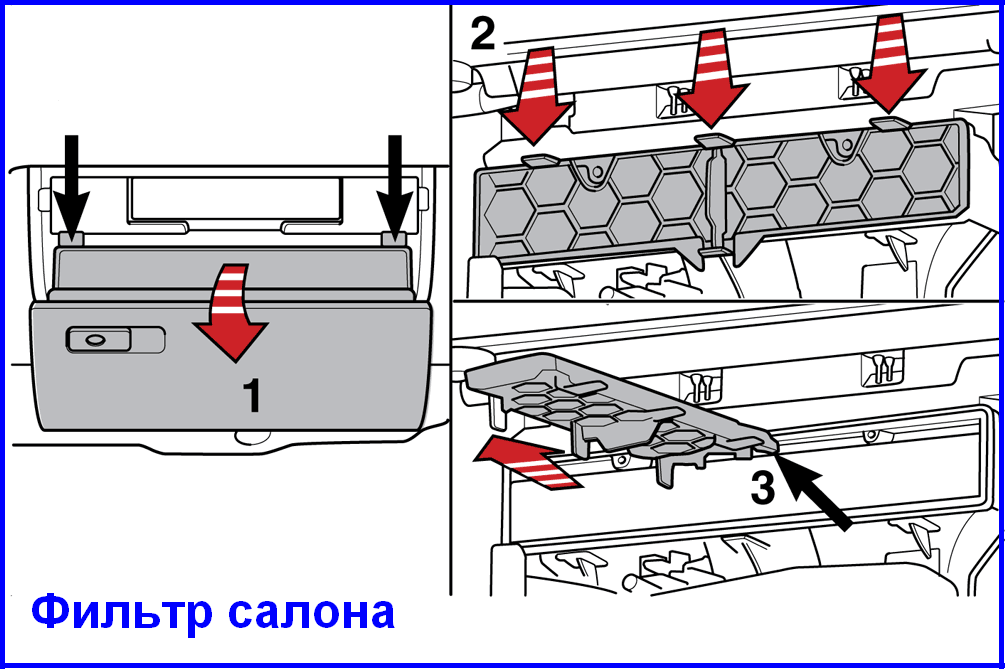 1
2
3
Фильтр салона