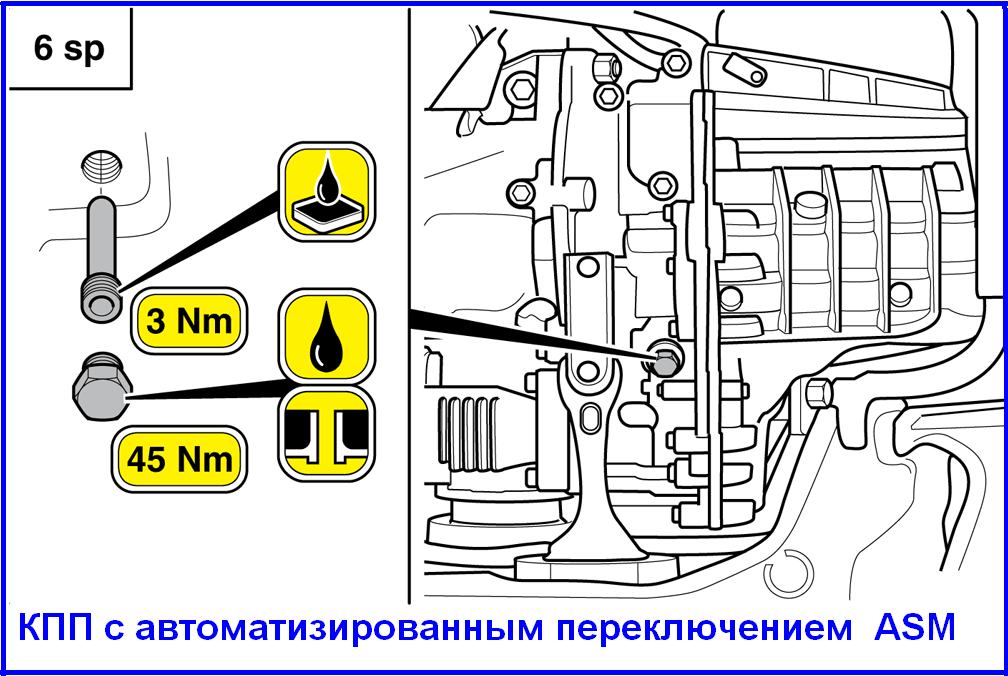 6 sp

3 Nm

45 Nm

КПП с автоматизированным переключением ASM