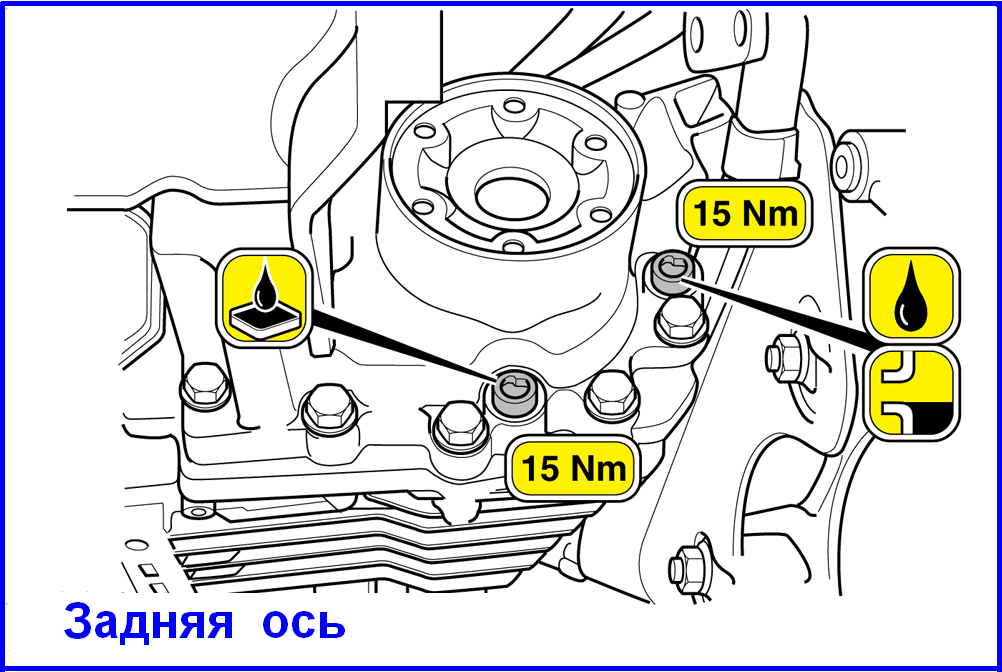 15 Nm

15 Nm

Задняя ось