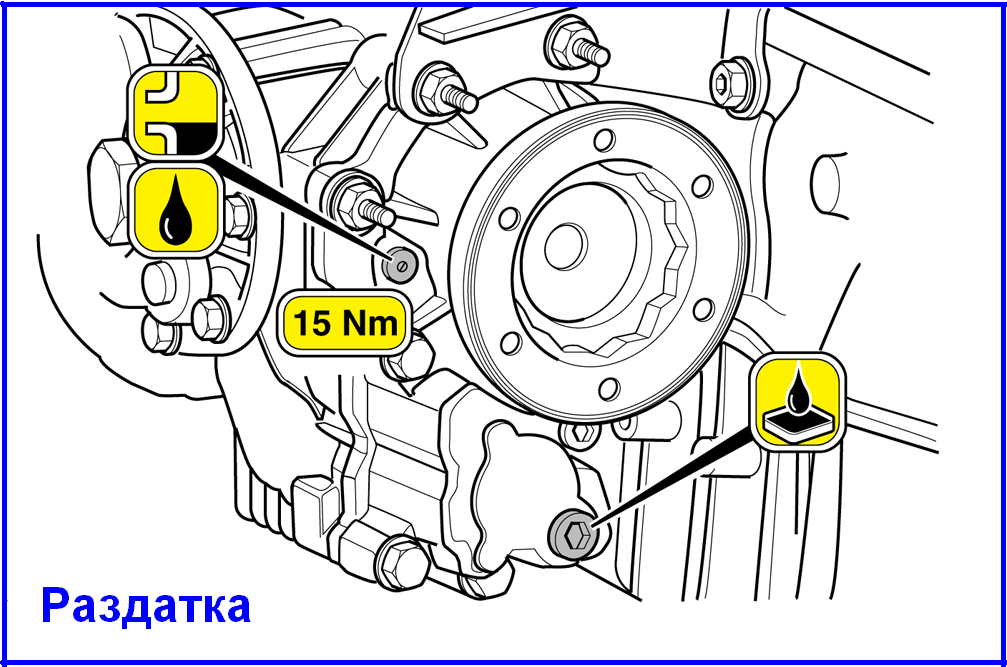 15 Nm

Раздатка