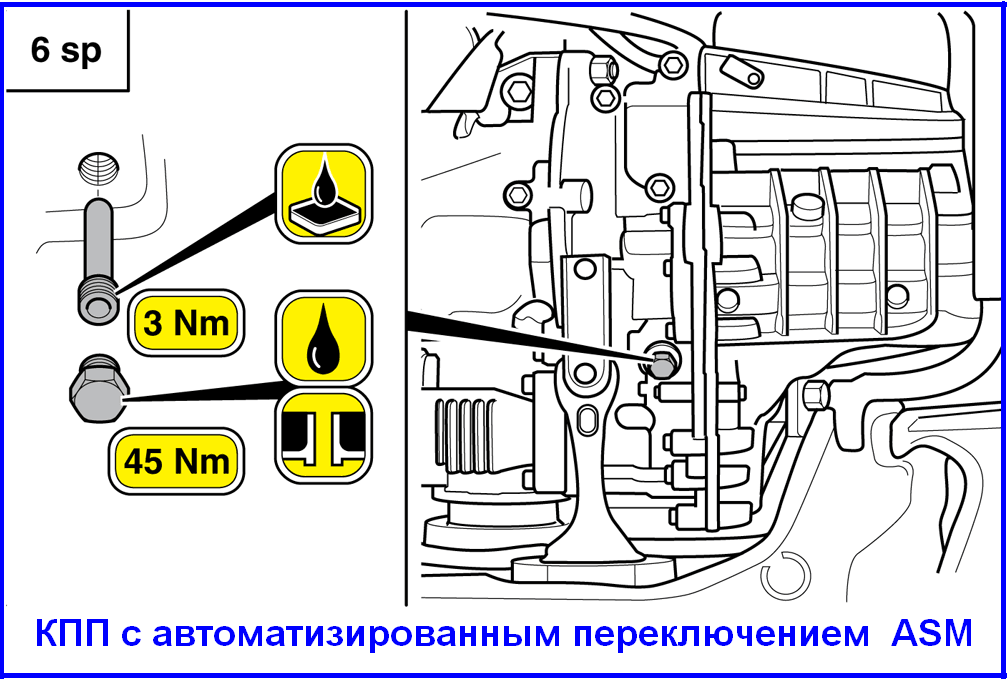 6 sp

3 Nm

45 Nm

КПП с автоматизированным переключением ASM