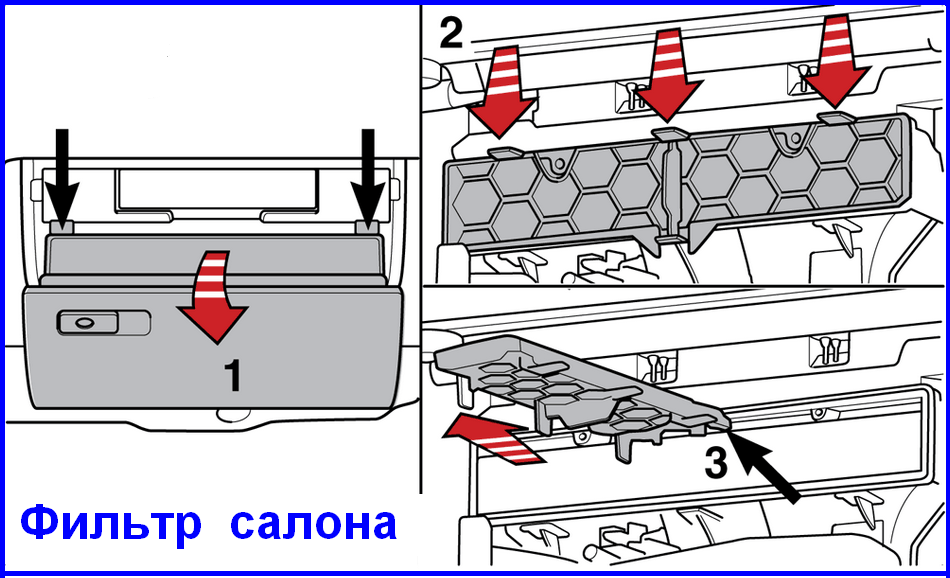 2

1

3

Фильтр салона