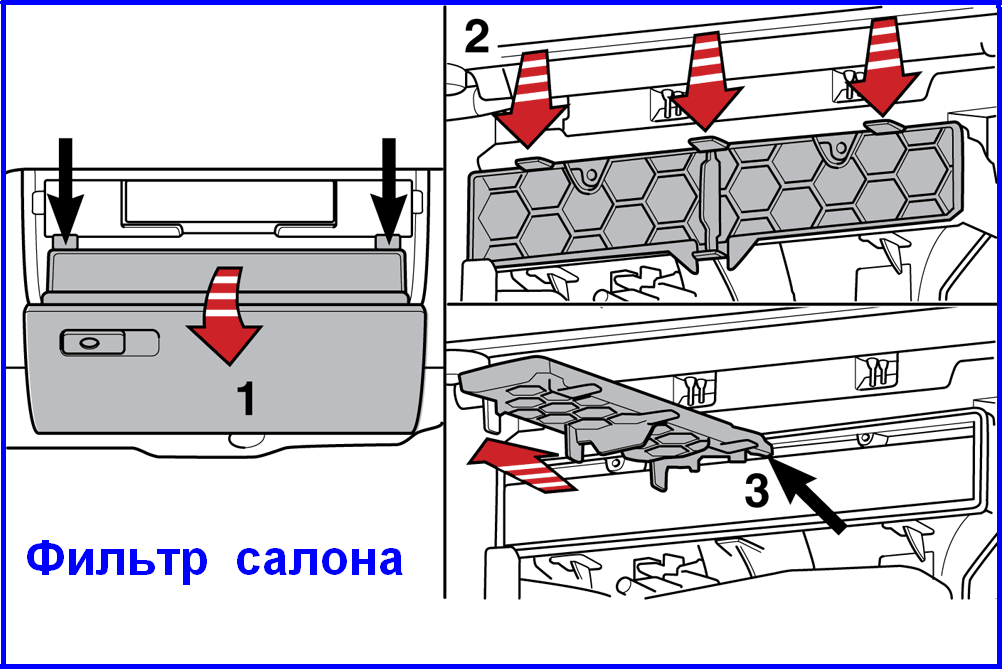 1

Фильтр салона

2

3