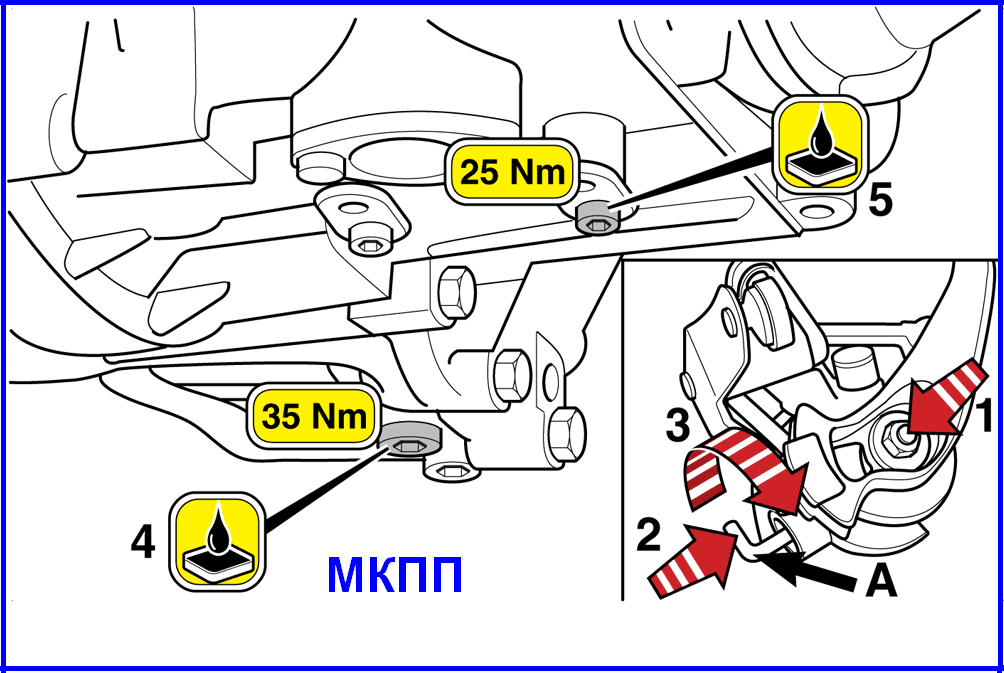 25 Nm

5

35 Nm

4

МКПП

3

1

2

A