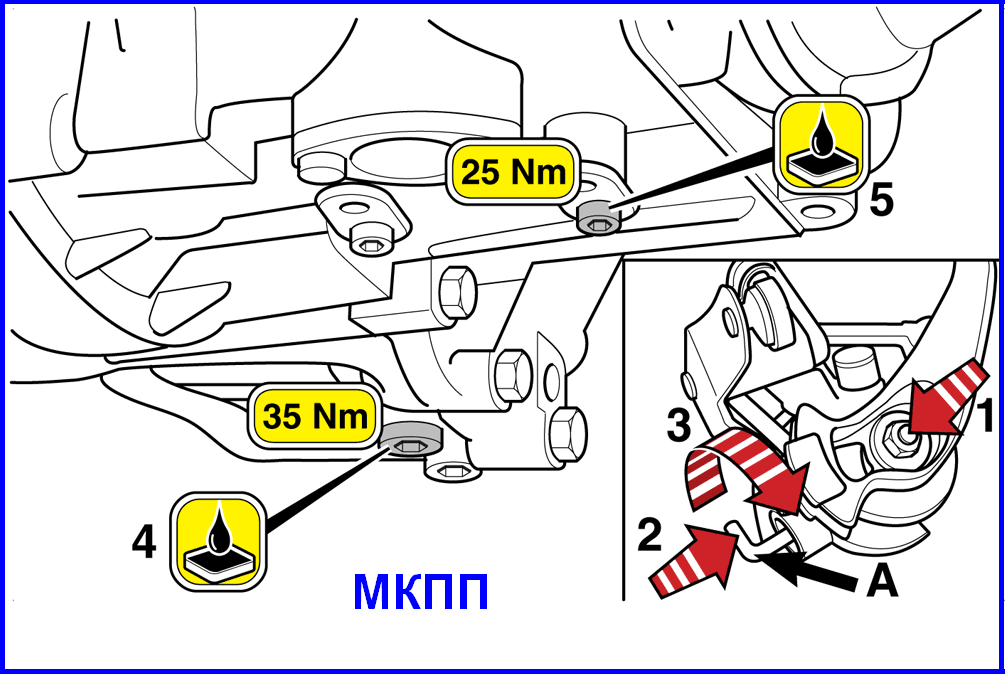 25 Nm
5
35 Nm
4
МКПП
3
1
2
A