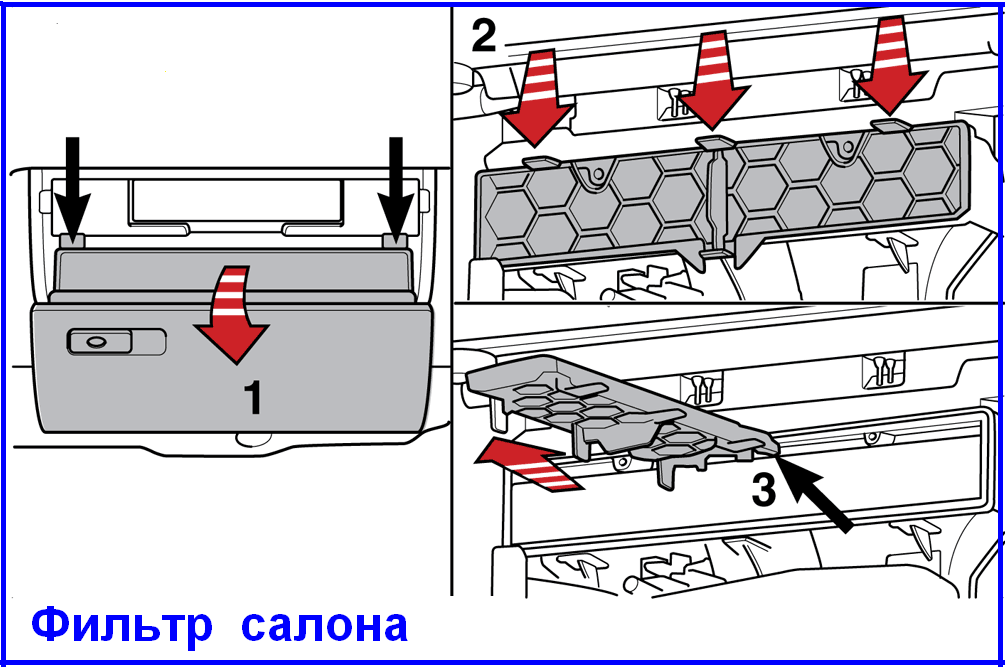 1

2

3

Фильтр салона