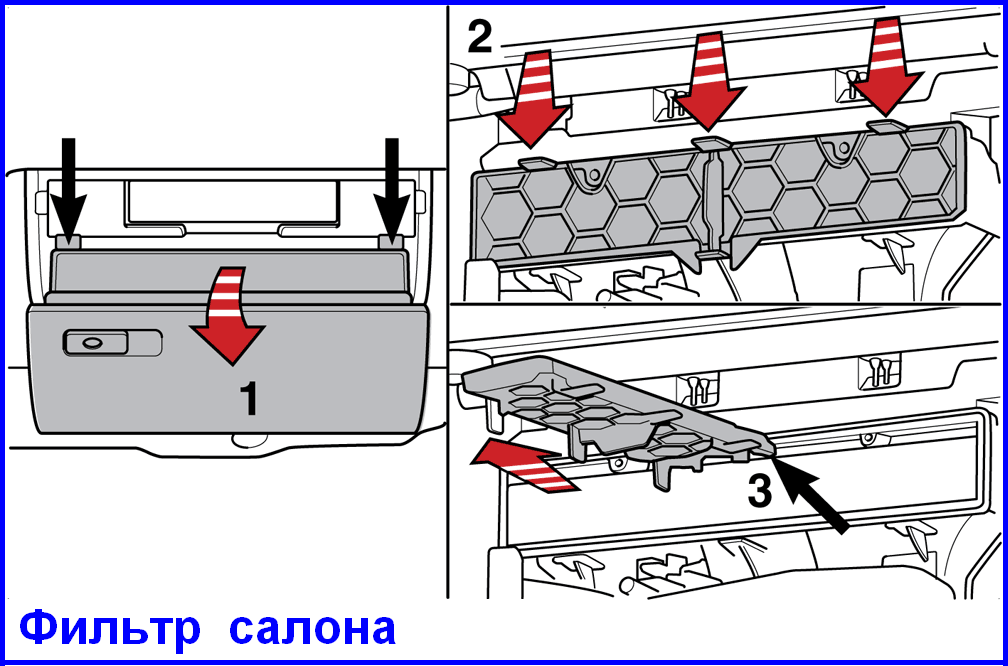 1

2

3

Фильтр салона