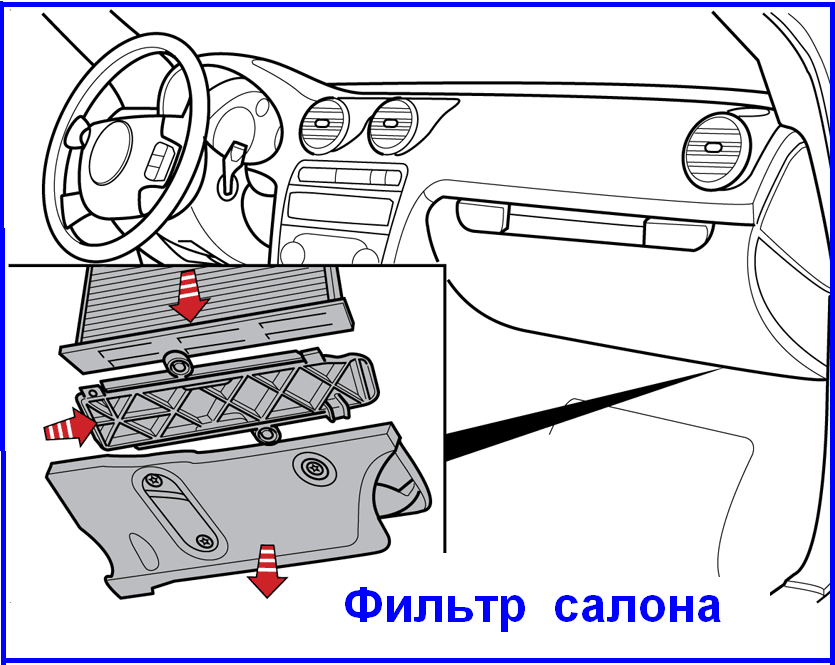 Фильтр салона