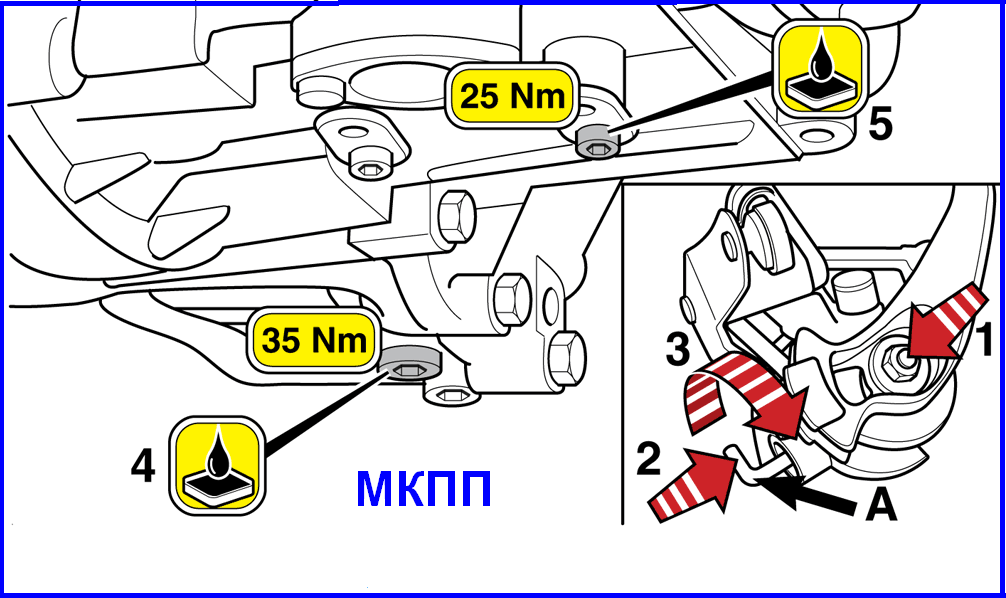 25 Nm
5
35 Nm
4
МКПП
3
1
2
A