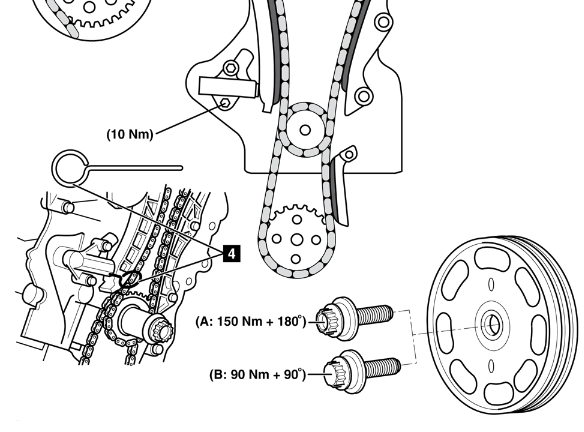 (10 Nm)

4

(A: 150 Nm + 180°)

(B: 90 Nm + 90°)