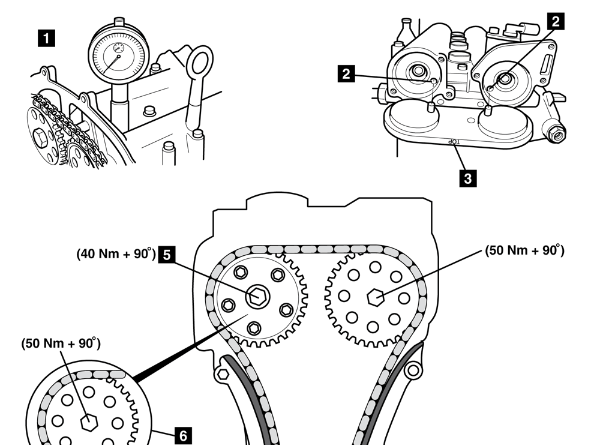 1

2

2

3

(40 Nm + 90°) 5

(50 Nm + 90°)

(50 Nm + 90°)

6