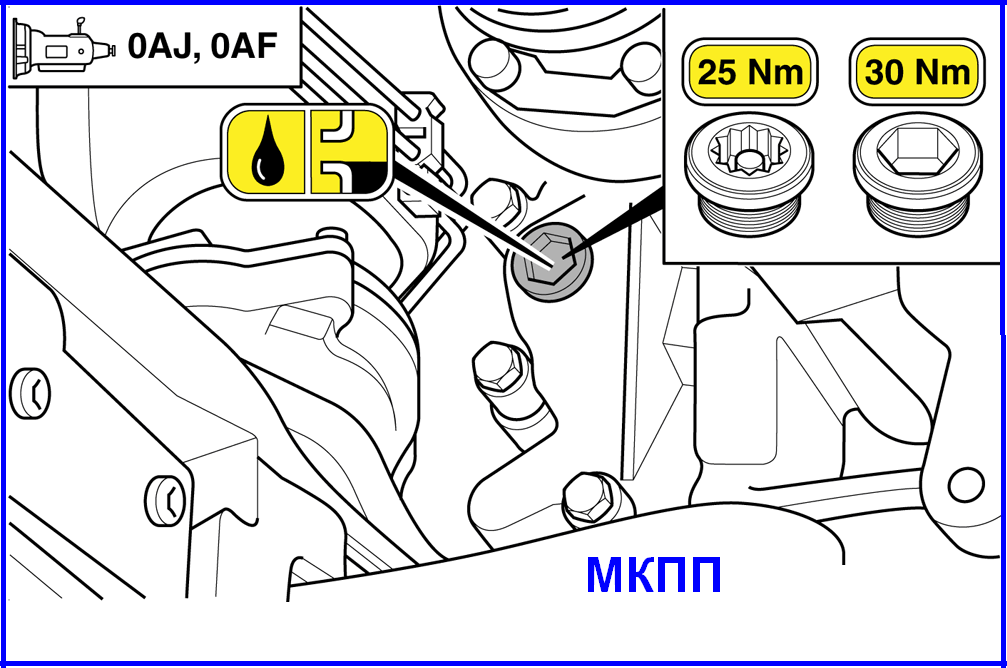 0AJ, 0AF

25 Nm

30 Nm

МКПП