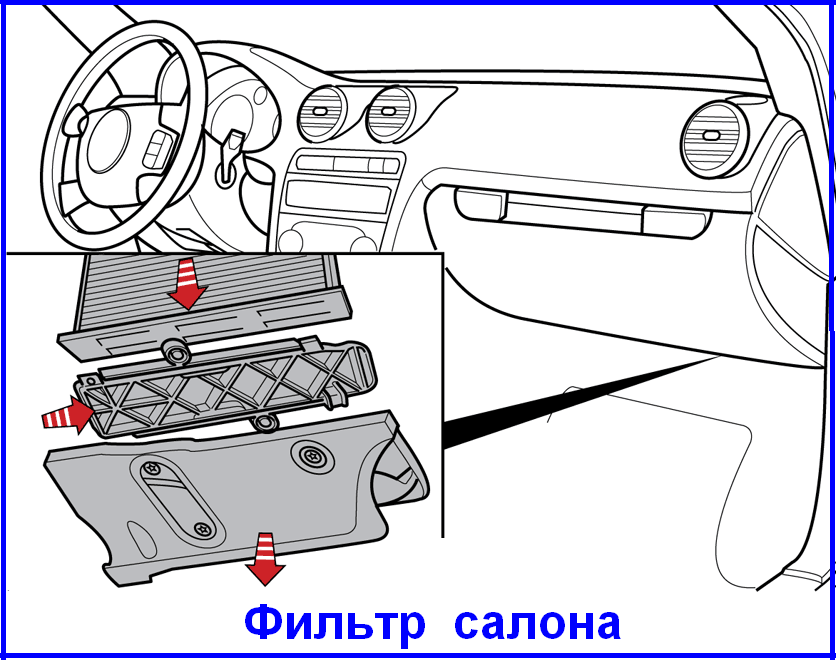 Фильтр салона