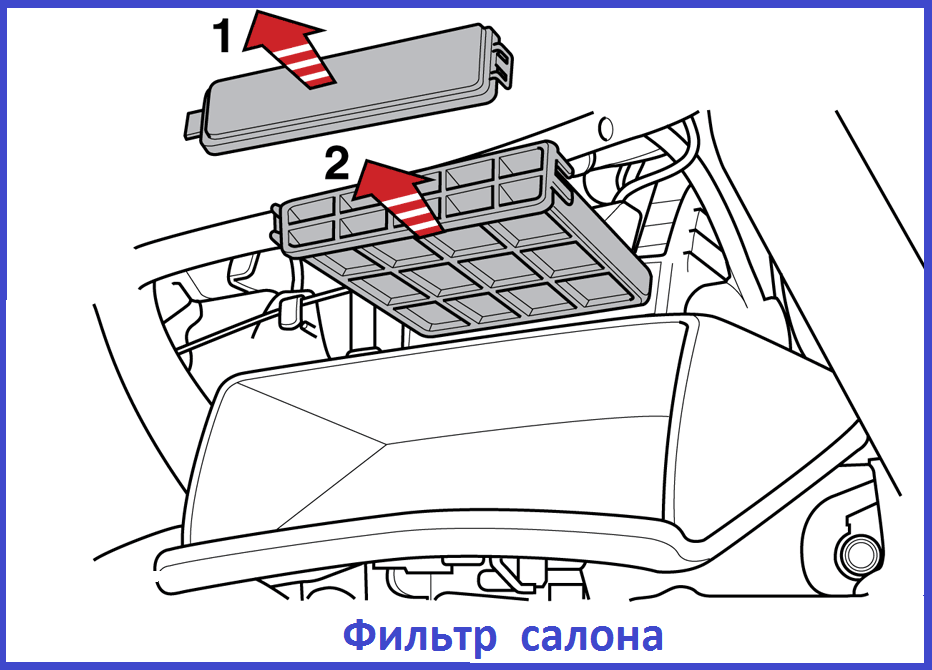 1

2

Фильтр салона