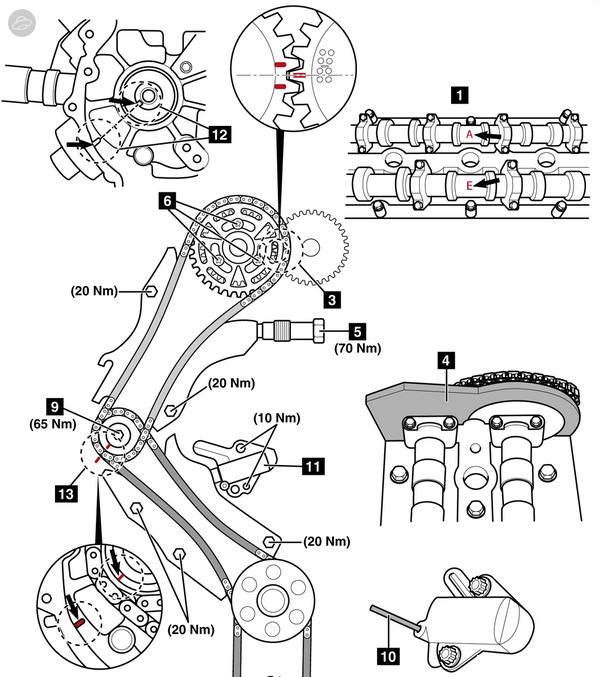 12

1

A

E

6

3

(20 Nm)

5
(70 Nm)

4

(20 Nm)

9
(65 Nm)

(10 Nm)

11

13

(20 Nm)

(20 Nm)

10