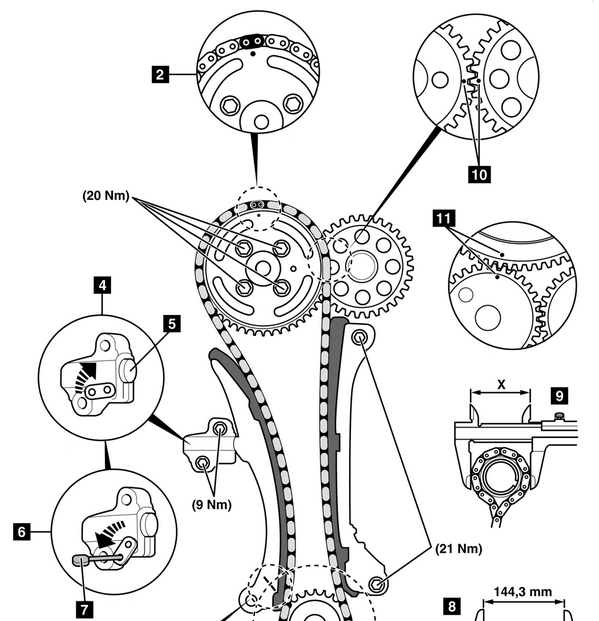 2

10

(20 Nm)

11

4

5

X

9

(9 Nm)

6

(21 Nm)

7

8

144,3 mm