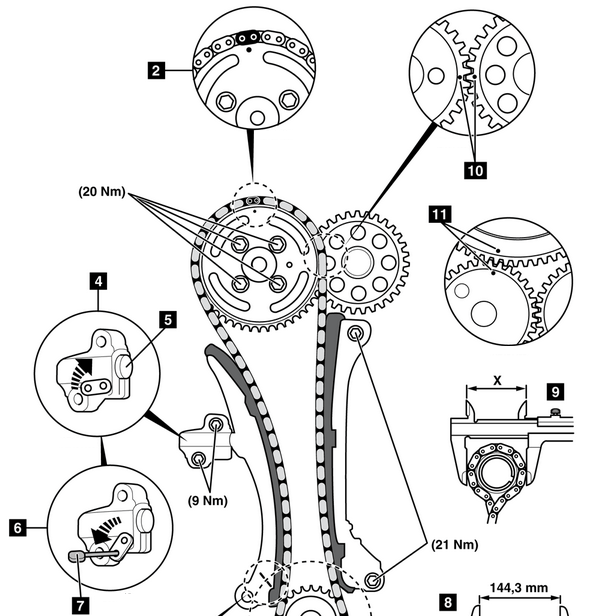 2

10

(20 Nm)

11

4

5

X

9

(9 Nm)

6

(21 Nm)

7

8

144,3 mm