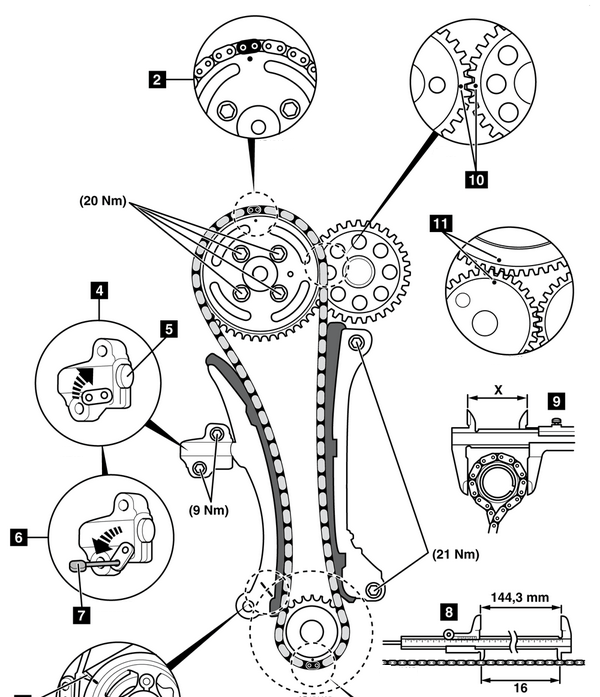 2

10

(20 Nm)

11

4

5

X

9

(9 Nm)

6

(21 Nm)

7

8

144,3 mm

16