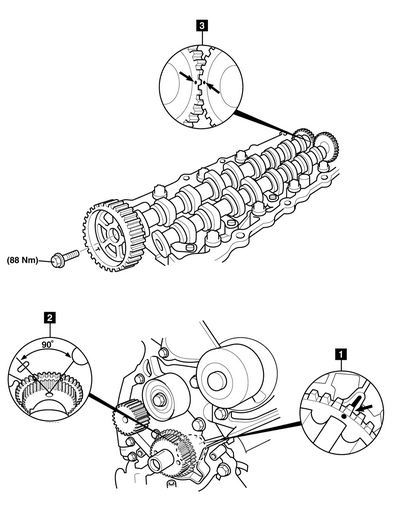 3

(88 Nm)

2

90°

1