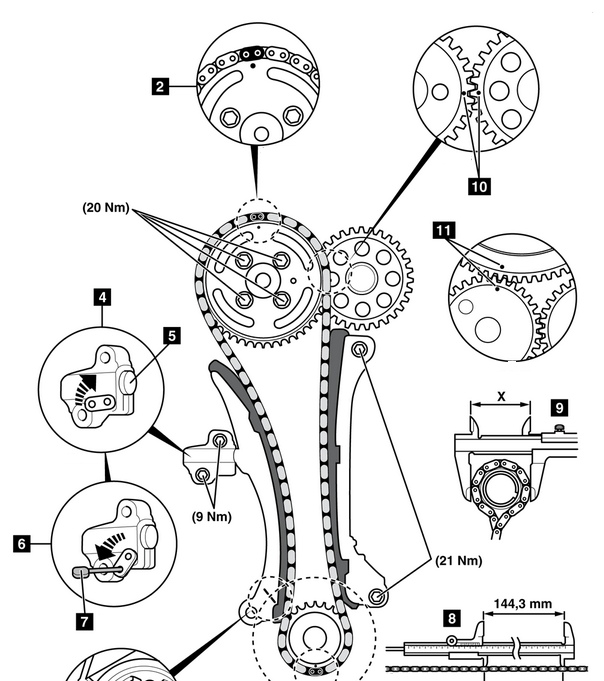 2

10

(20 Nm)

11

4

5

X

9

(9 Nm)

6

(21 Nm)

7

8

144,3 mm