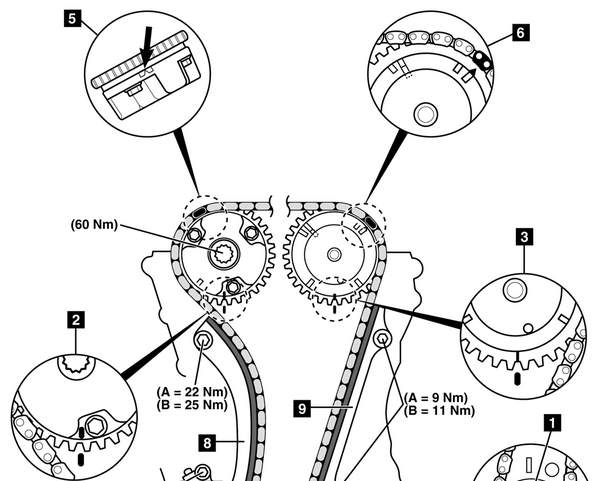 5

6

(60 Nm)

3

2

(A = 22 Nm)
(B = 25 Nm)

(A = 9 Nm)
(B = 11 Nm)

9

8

1