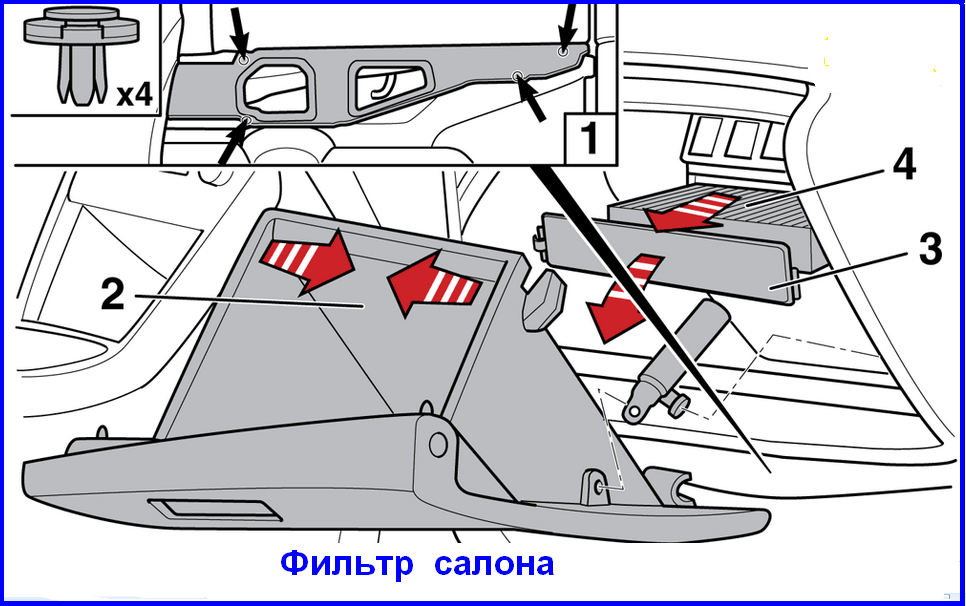 x4

1

4

3

2

Фильтр салона