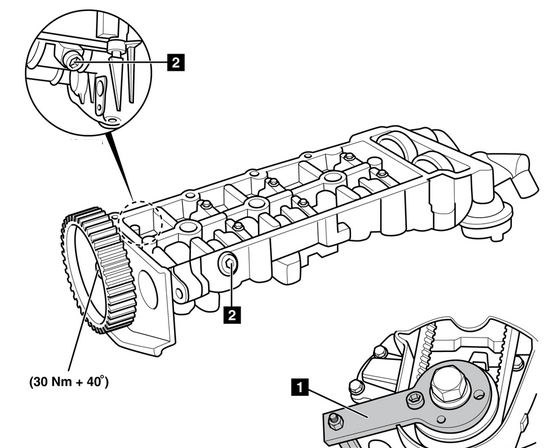 2

2

(30 Nm + 40°)

1