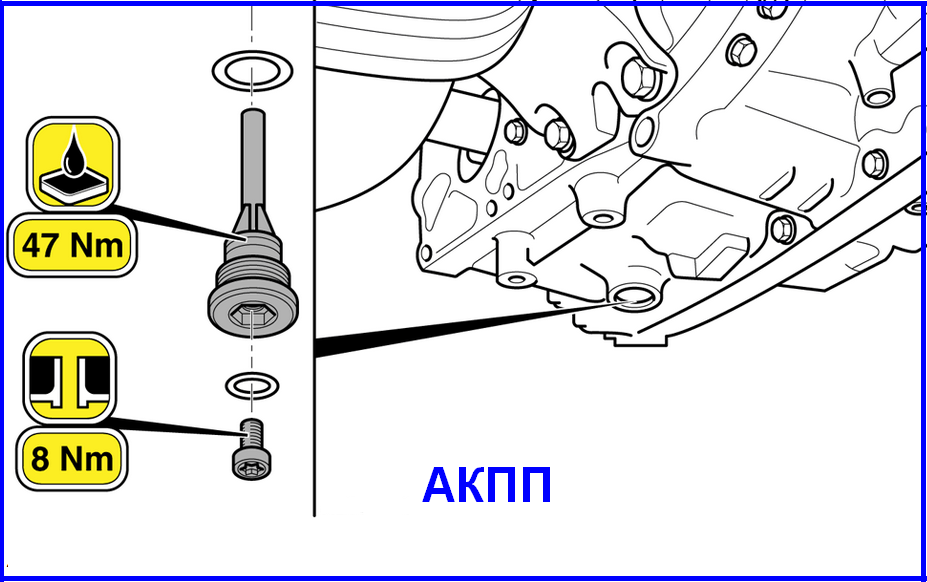 47 Nm

8 Nm

АКПП