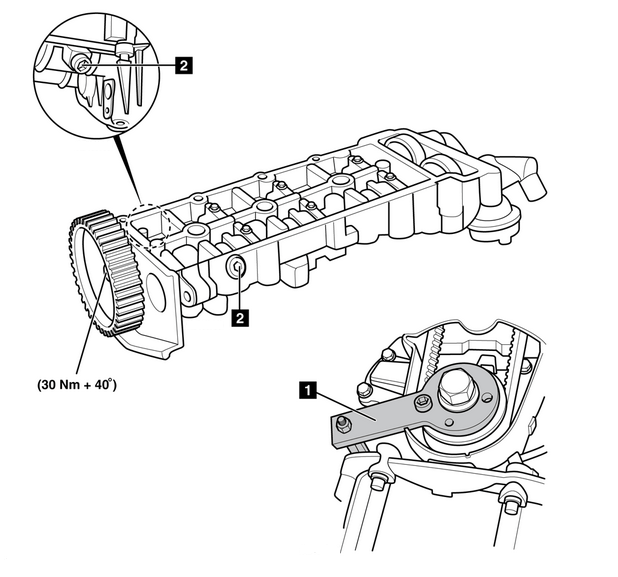 2

2

(30 Nm + 40°)

1