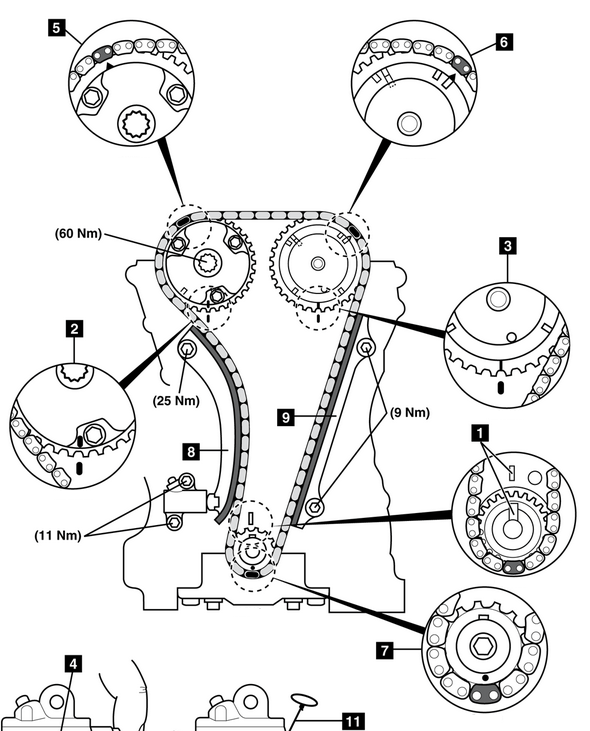 5

6

(60 Nm)

3

2

(25 Nm)

9

(9 Nm)

8

1

(11 Nm)

7

4

11